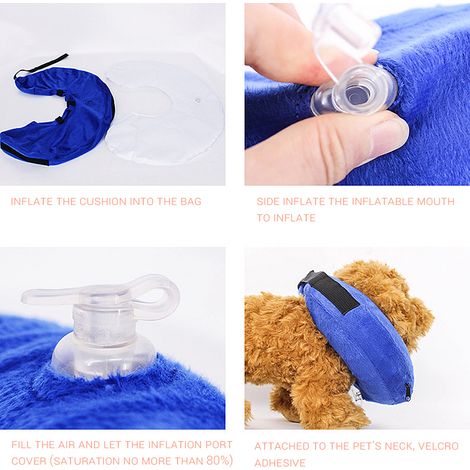 INFLATE THE CUSHION INTO THE BAG

SIDE INFLATE THE INFLATABLE MOUTH TO INFLATE

FILL THE AIR AND LET THE INFLATION PORT COVER (SATURATION NO MORE THAN 80%)

ATTACHED TO THE PET'S NECK, VELCRO ADHESIVE