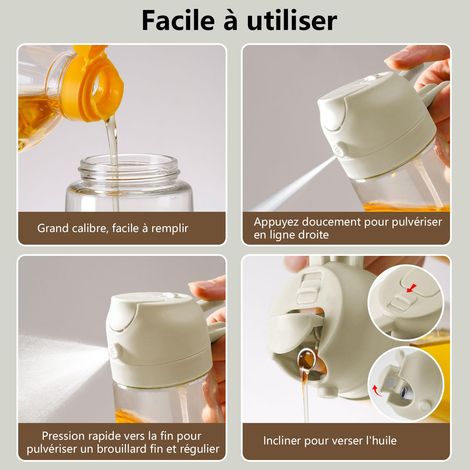 Facile à utiliser

Grand calibre, facile à remplir

Appuyez doucement pour pulvériser en ligne droite

Pression rapide vers la fin pour pulvériser un brouillard fin et régulier

Incliner pour verser l'huile