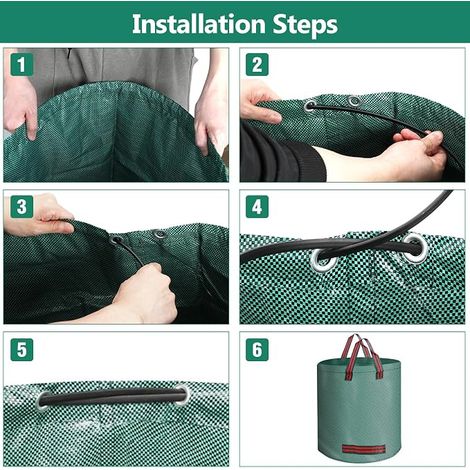 Installation Steps

1

2

3

4

5

6