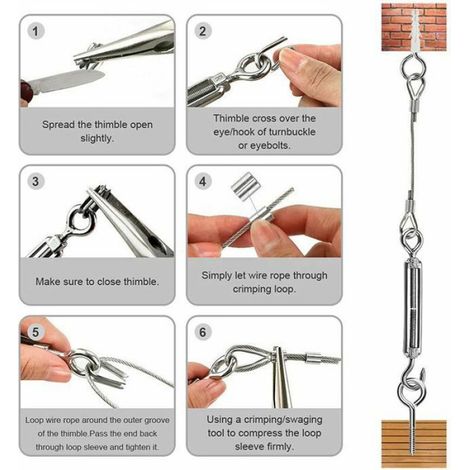 1

Spread the thimble open slightly.

2

Thimble cross over the eye/hook of turnbuckle or eyebolts.

3

Make sure to close thimble.

4

Simply let wire rope through crimping loop.

5

Loop wire rope around the outer groove of the thimble.Pass the end back through loop sleeve and tighten it.

6

Using a crimping/swaging tool to compress the loop sleeve firmly.