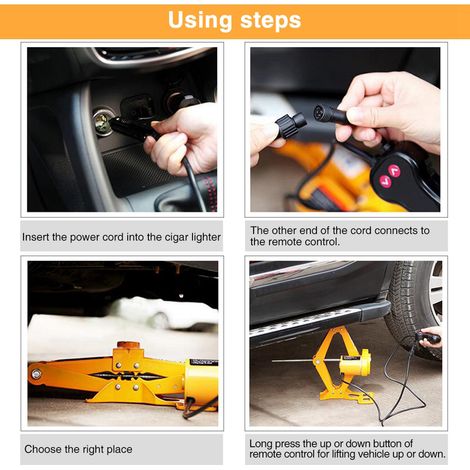 Using steps

Insert the power cord into the cigar lighter

The other end of the cord connects to the remote control.

Choose the right place

Long press the up or down button of remote control for lifting vehicle up or down.