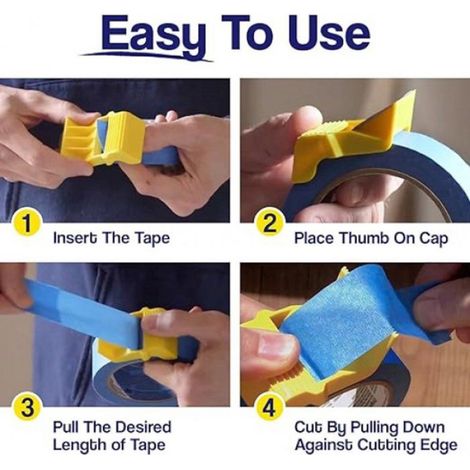 Easy To Use

1
Insert The Tape

2
Place Thumb On Cap

3
Pull The Desired Length of Tape

4
Cut By Pulling Down Against Cutting Edge