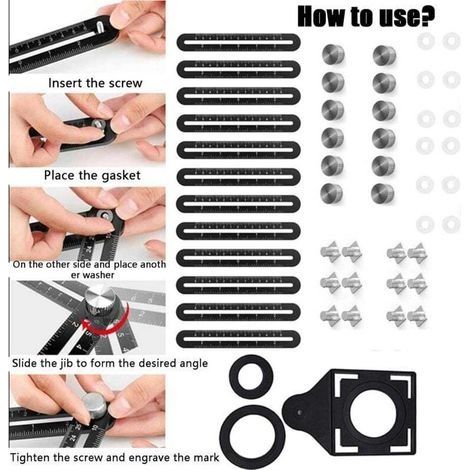 How to use?

Insert the screw

Place the gasket

On the other side and place another washer

Slide the jib to form the desired angle

Tighten the screw and engrave the mark