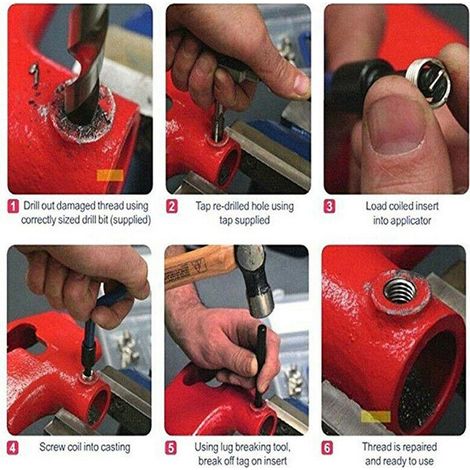 1 Drill out damaged thread using correctly sized drill bit (supplied)

2 Tap re-drilled hole using tap supplied

3 Load coiled insert into applicator

4 Screw coil into casting

5 Using lug breaking tool, break off tag on insert

6 Thread is repaired and ready to use