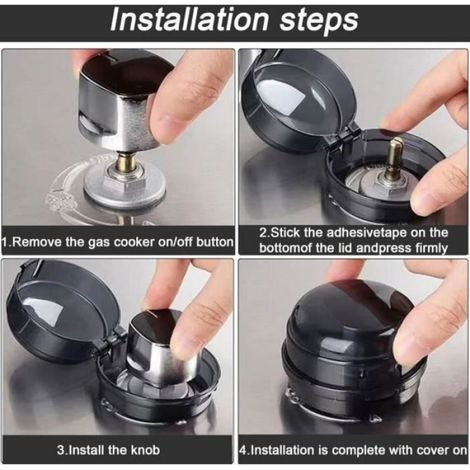 Installation steps

1.Remove the gas cooker on/off button

2.Stick the adhesivetape on the bottomof the lid andpress firmly

3.Install the knob

4.Installation is complete with cover on