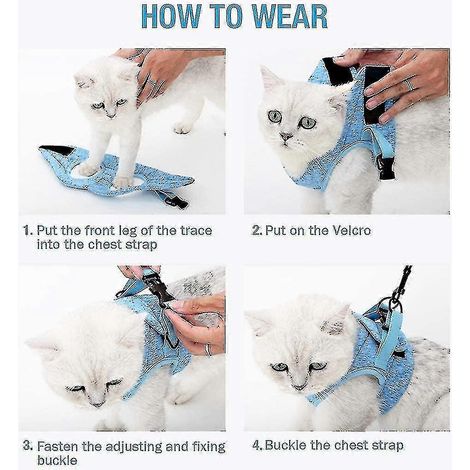 HOW TO WEAR

1. Put the front leg of the trace into the chest strap

2. Put on the Velcro

3. Fasten the adjusting and fixing buckle

4. Buckle the chest strap