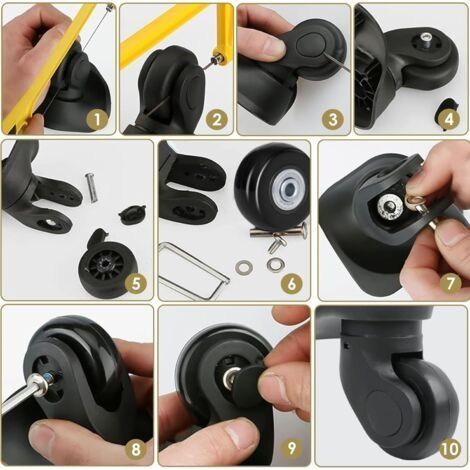 1
2
3
4
5
6
7
8
9
10