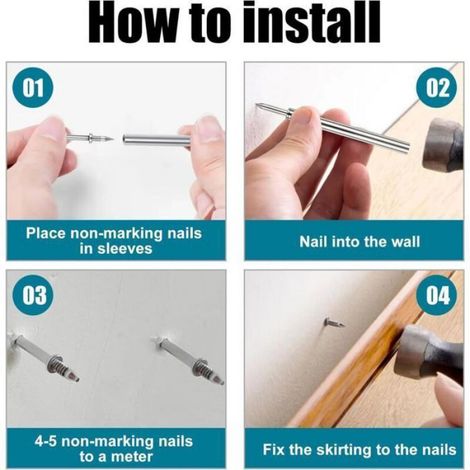 How to install

01

Place non-marking nails in sleeves

02

Nail into the wall

03

4-5 non-marking nails to a meter

04

Fix the skirting to the nails