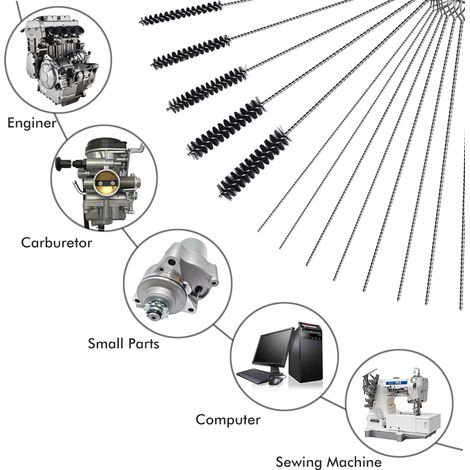 Enginer

Carburetor

Small Parts

Computer

Sewing Machine