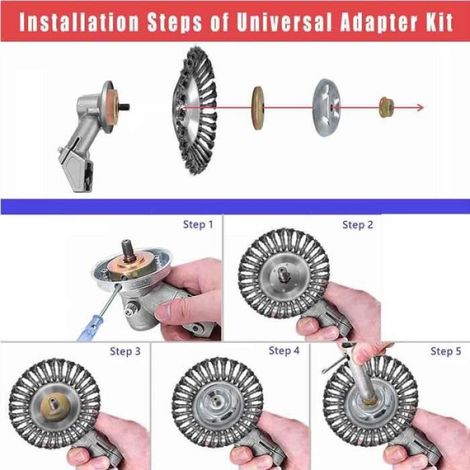 Installation Steps of Universal Adapter Kit

Step 1

Step 2

Step 3

Step 4

Step 5