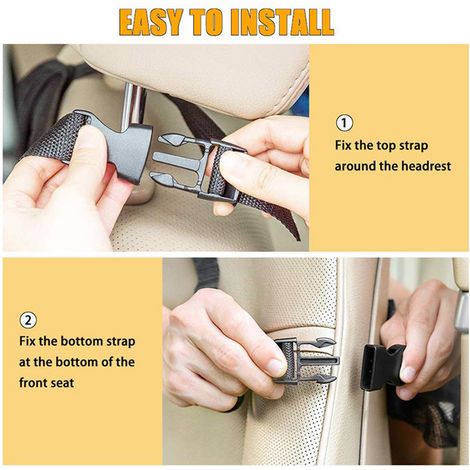 EASY TO INSTALL

①
Fix the top strap around the headrest

②
Fix the bottom strap at the bottom of the front seat