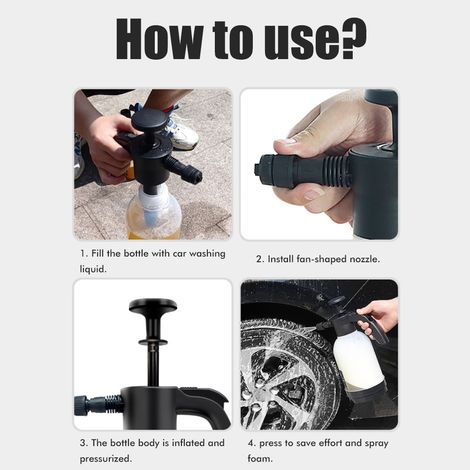 How to use?

1. Fill the bottle with car washing liquid.

2. Install fan-shaped nozzle.

3. The bottle body is inflated and pressurized.

4. press to save effort and spray foam.