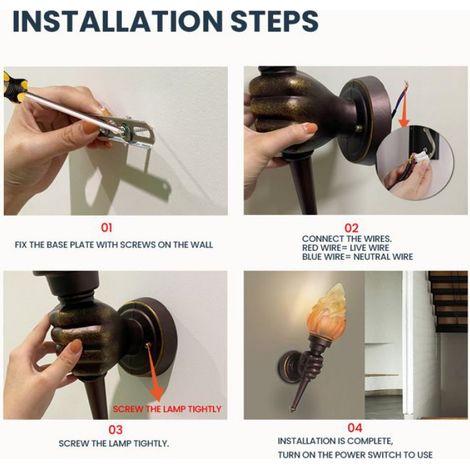 INSTALLATION STEPS

01

FIX THE BASE PLATE WITH SCREWS ON THE WALL

02

CONNECT THE WIRES.
RED WIRE= LIVE WIRE
BLUE WIRE= NEUTRAL WIRE

SCREW THE LAMP TIGHTLY

03

SCREW THE LAMP TIGHTLY.

04

INSTALLATION IS COMPLETE,
TURN ON THE POWER SWITCH TO USE