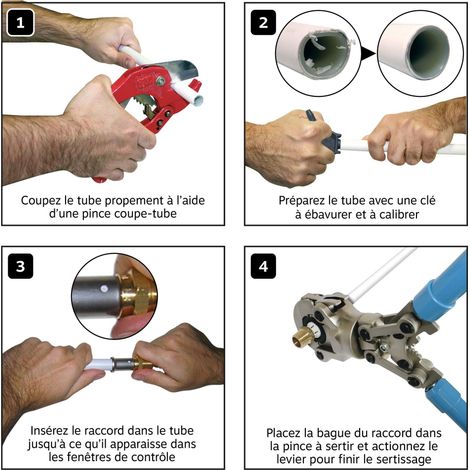 1

Coupez le tube propement à l'aide d'une pince coupe-tube

2

Préparez le tube avec une clé à ébavurer et à calibrer

3

Insérez le raccord dans le tube jusqu'à ce qu'il apparaisse dans les fenêtres de contrôle

4

Placez la bague du raccord dans la pince à sertir et actionnez le levier pour finir le sertissage