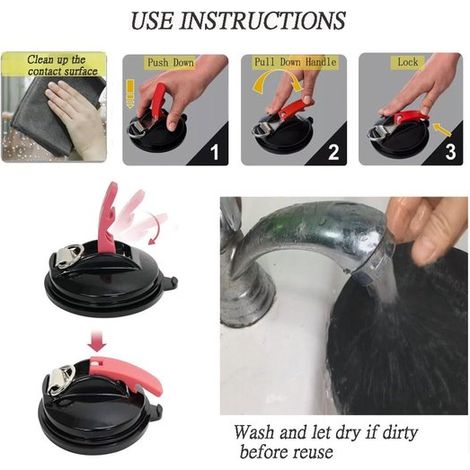 USE INSTRUCTIONS

Clean up the contact surface

Push Down

1

Pull Down Handle

2

Lock

3

Wash and let dry if dirty before reuse