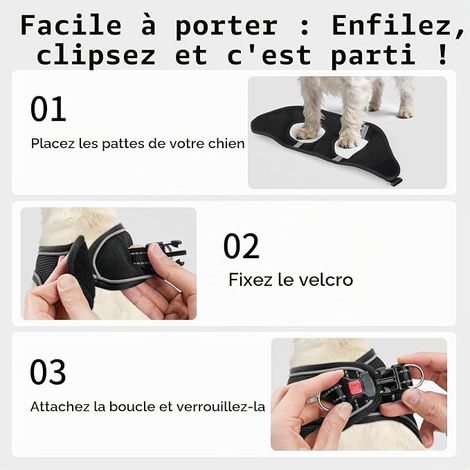 Facile à porter : Enfilez, clipsez et c'est parti !

01

Placez les pattes de votre chien

02

Fixez le velcro

03

Attachez la boucle et verrouillez-la