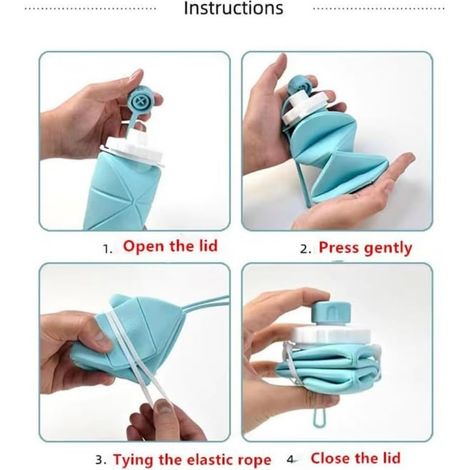 Instructions

1. Open the lid

2. Press gently

3. Tying the elastic rope

4. Close the lid