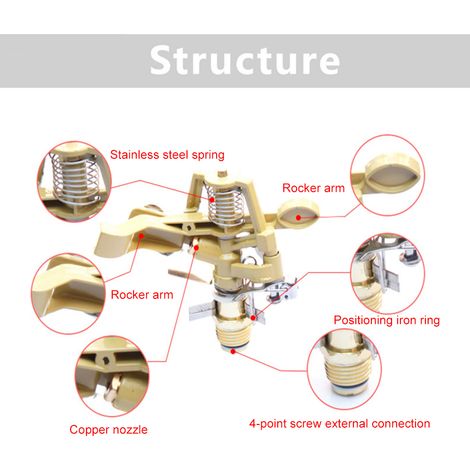 Structure

Stainless steel spring

Rocker arm

Rocker arm

Positioning iron ring

Copper nozzle

4-point screw external connection