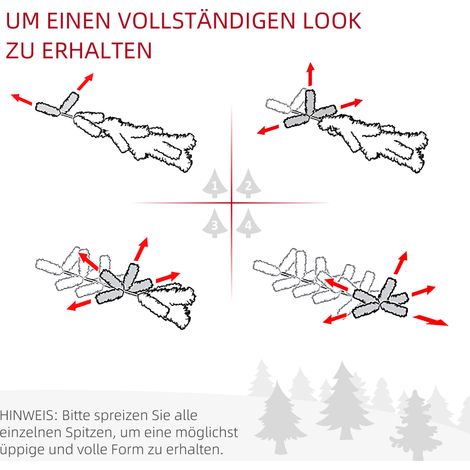 UM EINEN VOLLSTÄNDIGEN LOOK ZU ERHALTEN

1
2
3
4

HINWEIS: Bitte spreizen Sie alle einzelnen Spitzen, um eine möglichst üppige und volle Form zu erhalten.