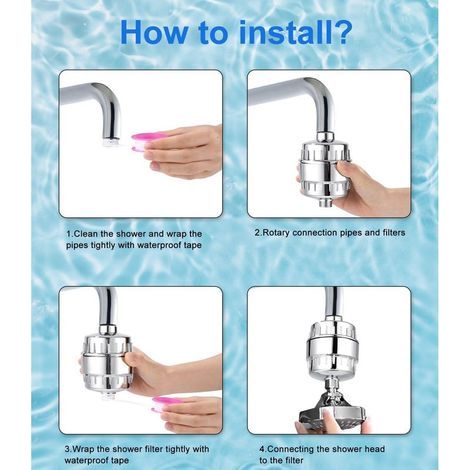 How to install?

1.Clean the shower and wrap the pipes tightly with waterproof tape

2.Rotary connection pipes and filters

3.Wrap the shower filter tightly with waterproof tape

4.Connecting the shower head to the filter