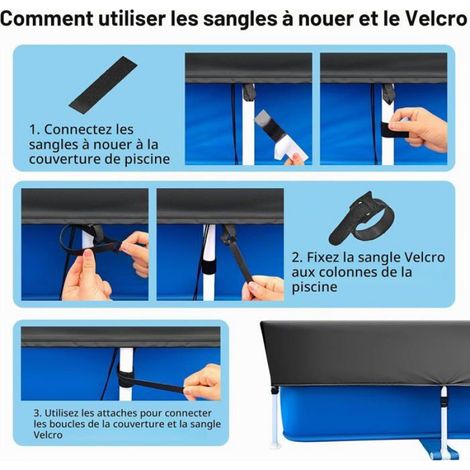 Comment utiliser les sangles à nouer et le Velcro

1. Connectez les sangles à nouer à la couverture de piscine

2. Fixez la sangle Velcro aux colonnes de la piscine

3. Utilisez les attaches pour connecter les boucles de la couverture et la sangle Velcro