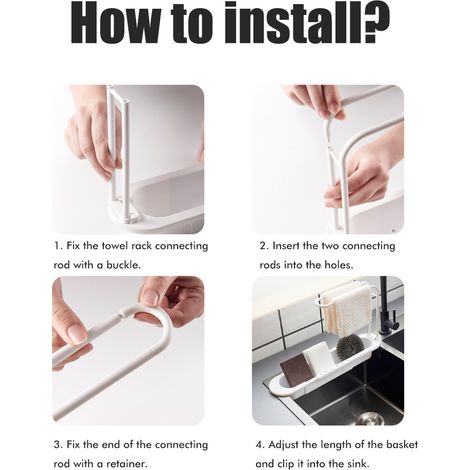 How to install?

1. Fix the towel rack connecting rod with a buckle.

2. Insert the two connecting rods into the holes.

3. Fix the end of the connecting rod with a retainer.

4. Adjust the length of the basket and clip it into the sink.