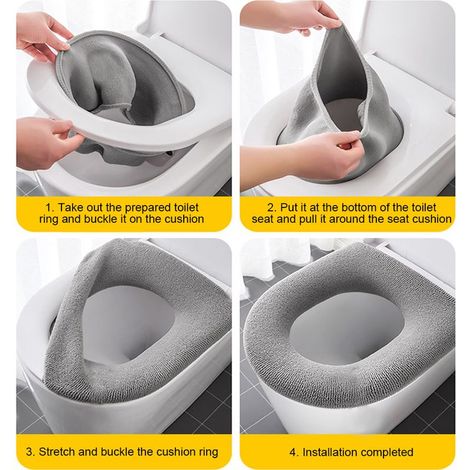 1. Take out the prepared toilet ring and buckle it on the cushion

2. Put it at the bottom of the toilet seat and pull it around the seat cushion

3. Stretch and buckle the cushion ring

4. Installation completed