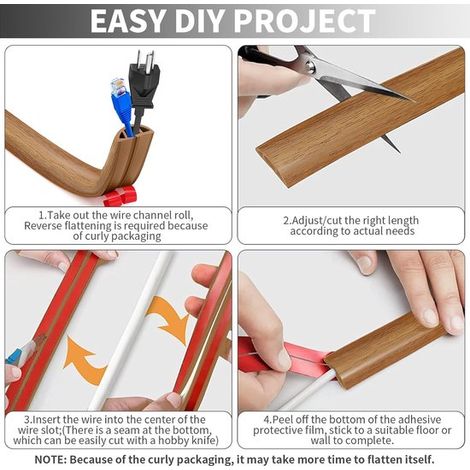 EASY DIY PROJECT

1.Take out the wire channel roll, Reverse flattening is required because of curly packaging

2.Adjust/cut the right length according to actual needs

3.Insert the wire into the center of the wire slot;(There is a seam at the bottom, which can be easily cut with a hobby knife)

4.Peel off the bottom of the adhesive protective film, stick to a suitable floor or wall to complete.

NOTE: Because of the curly packaging, it may take more time to flatten itself.