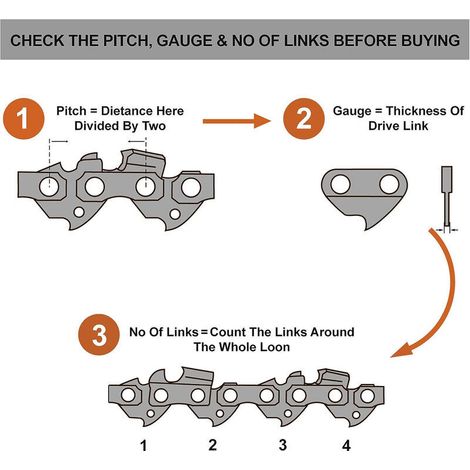 CHECK THE PITCH, GAUGE & NO OF LINKS BEFORE BUYING

1

Pitch = Dietance Here Divided By Two

2

Gauge = Thickness Of Drive Link

3

No Of Links = Count The Links Around The Whole Loon

1 2 3 4