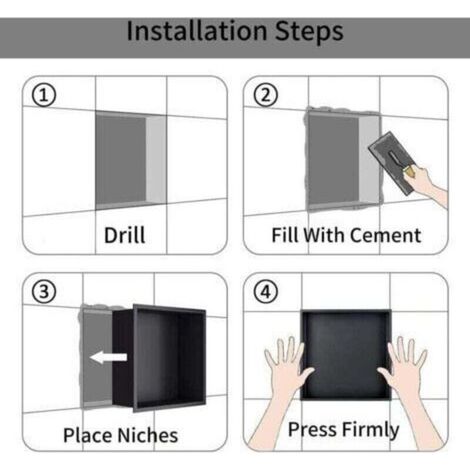 Installation Steps

①
Drill

②
Fill With Cement

③
Place Niches

④
Press Firmly