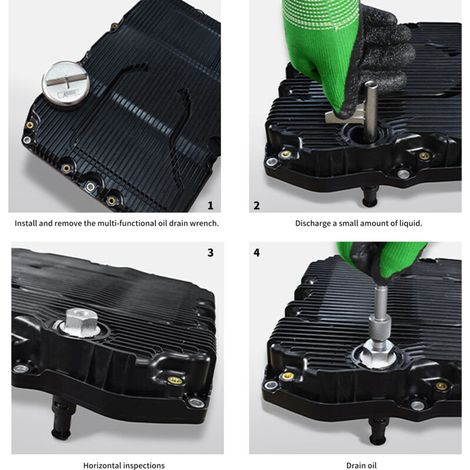 1

Install and remove the multi-functional oil drain wrench.

2

Discharge a small amount of liquid.

3

Horizontal inspections

4

Drain oil