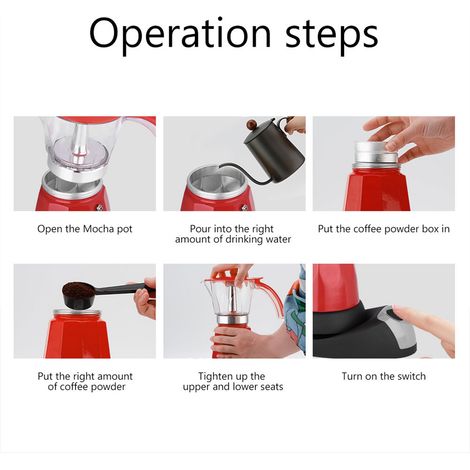 Operation steps

Open the Mocha pot

Pour into the right amount of drinking water

Put the coffee powder box in

Put the right amount of coffee powder

Tighten up the upper and lower seats

Turn on the switch