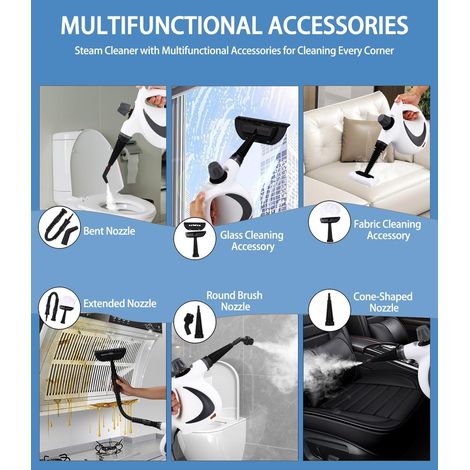 MULTIFUNCTIONAL ACCESSORIES

Steam Cleaner with Multifunctional Accessories for Cleaning Every Corner

Bent Nozzle

Glass Cleaning Accessory

Fabric Cleaning Accessory

Extended Nozzle

Round Brush Nozzle

Cone-Shaped Nozzle