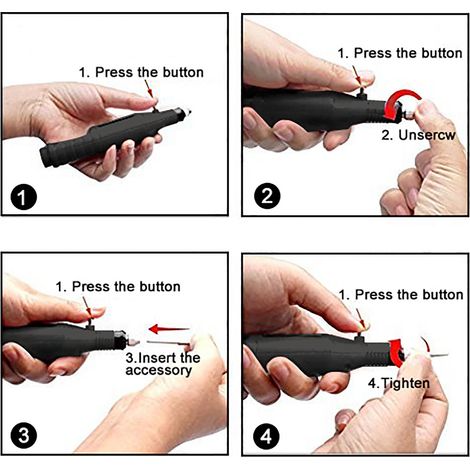 1. Press the button

1

1. Press the button

2. Unsercw

2

1. Press the button

3.Insert the accessory

3

1. Press the button

4.Tighten

4