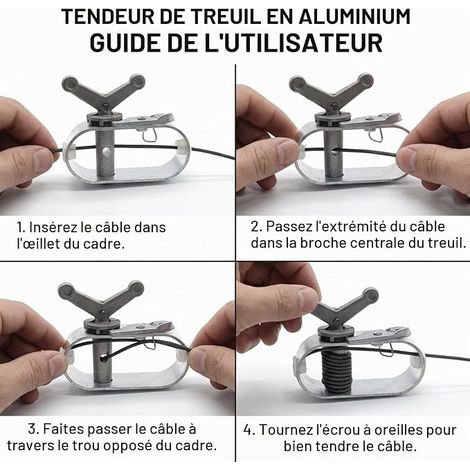 TENDEUR DE TREUIL EN ALUMINIUM
GUIDE DE L'UTILISATEUR

1. Insérez le câble dans l'œillet du cadre.

2. Passez l'extrémité du câble dans la broche centrale du treuil.

3. Faites passer le câble à travers le trou opposé du cadre.

4. Tournez l'écrou à oreilles pour bien tendre le câble.