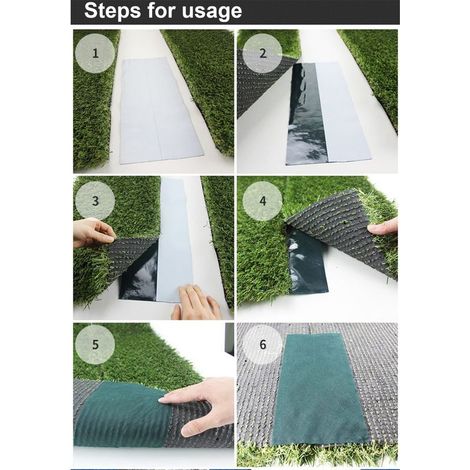 Steps for usage

1

2

3

4

5

6