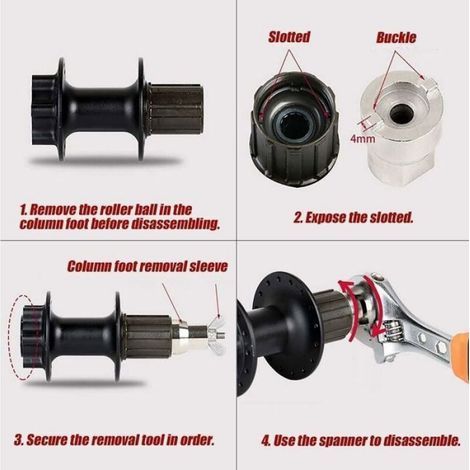 1. Remove the roller ball in the column foot before disassembling.

Slotted

Buckle

4mm

2. Expose the slotted.

Column foot removal sleeve

3. Secure the removal tool in order.

4. Use the spanner to disassemble.