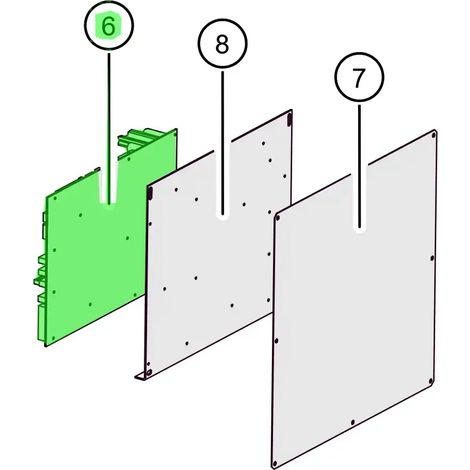 6
8
7