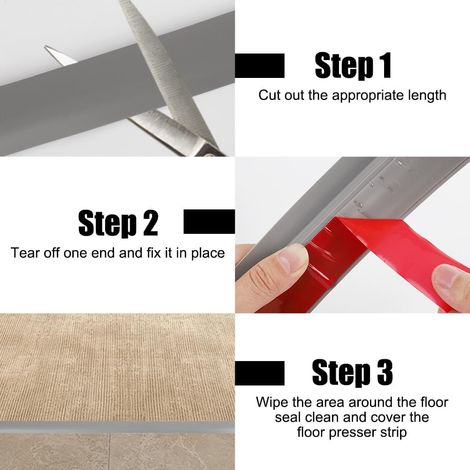 Step 1

Cut out the appropriate length

Step 2

Tear off one end and fix it in place

Step 3

Wipe the area around the floor seal clean and cover the floor presser strip