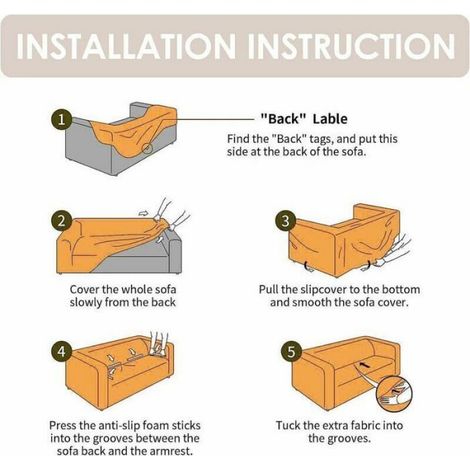 INSTALLATION INSTRUCTION

1

"Back" Lable

Find the "Back" tags, and put this side at the back of the sofa.

2

Cover the whole sofa slowly from the back

3

Pull the slipcover to the bottom and smooth the sofa cover.

4

Press the anti-slip foam sticks into the grooves between the sofa back and the armrest.

5

Tuck the extra fabric into the grooves.