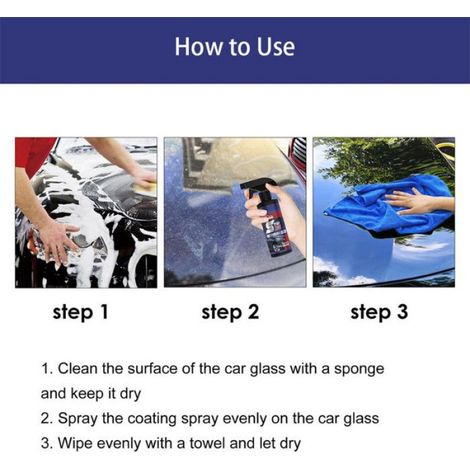 How to Use

step 1

step 2

step 3

1. Clean the surface of the car glass with a sponge and keep it dry

2. Spray the coating spray evenly on the car glass

3. Wipe evenly with a towel and let dry