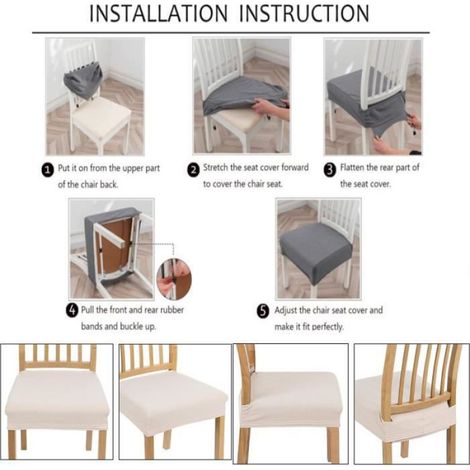 INSTALLATION INSTRUCTION

1 Put it on from the upper part of the chair back.

2 Stretch the seat cover forward to cover the chair seat.

3 Flatten the rear part of the seat cover.

4 Pull the front and rear rubber bands and buckle up.

5 Adjust the chair seat cover and make it fit perfectly.