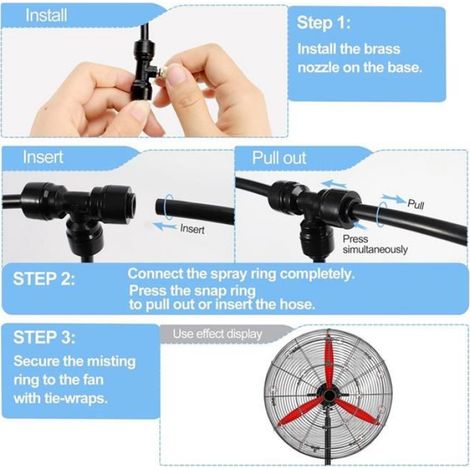 Install

Step 1:
Install the brass nozzle on the base.

Insert

Insert

Pull out

Pull

Press simultaneously

STEP 2:
Connect the spray ring completely.
Press the snap ring to pull out or insert the hose.

STEP 3:
Secure the misting ring to the fan with tie-wraps.

Use effect display