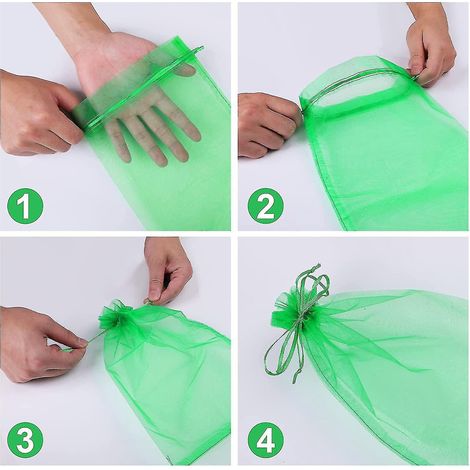 1

2

3

4