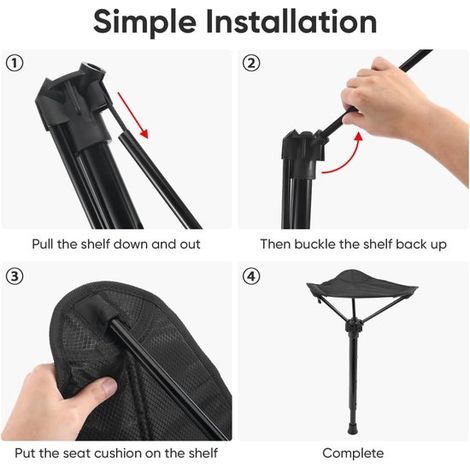 Simple Installation

①

Pull the shelf down and out

②

Then buckle the shelf back up

③

Put the seat cushion on the shelf

④

Complete