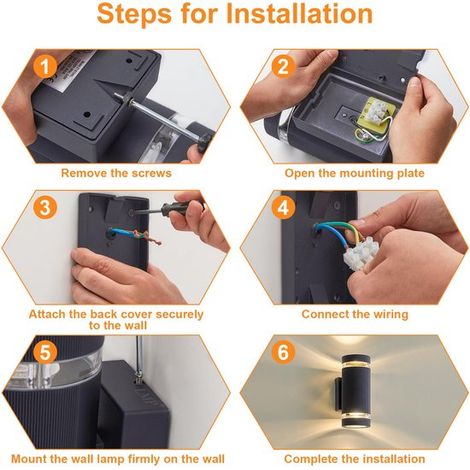 Steps for Installation

1
Remove the screws

2
Open the mounting plate

3
Attach the back cover securely to the wall

4
Connect the wiring

5
Mount the wall lamp firmly on the wall

6
Complete the installation