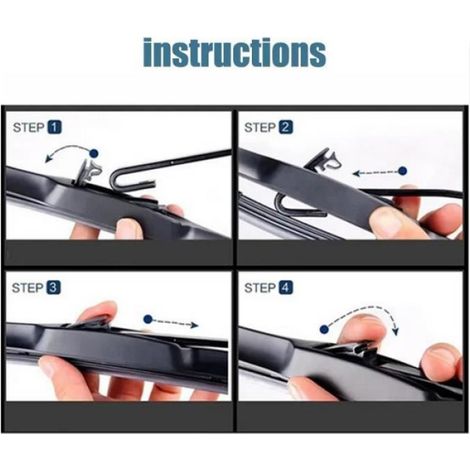 instructions

STEP 1

STEP 2

STEP 3

STEP 4