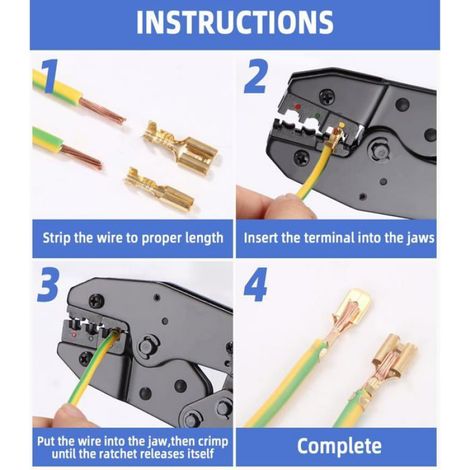 INSTRUCTIONS

1

Strip the wire to proper length

2

Insert the terminal into the jaws

3

Put the wire into the jaw,then crimp until the ratchet releases itself

4

Complete