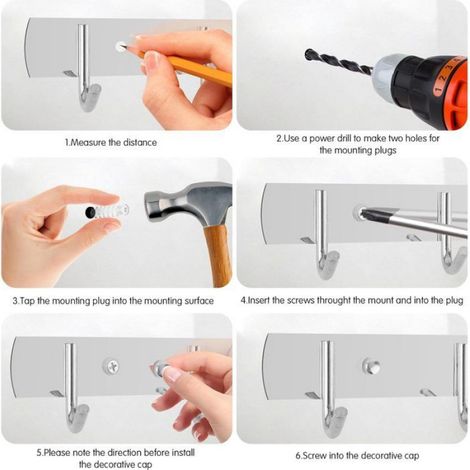 1.Measure the distance

2.Use a power drill to make two holes for the mounting plugs

3.Tap the mounting plug into the mounting surface

4.Insert the screws throught the mount and into the plug

5.Please note the direction before install the decorative cap

6.Screw into the decorative cap