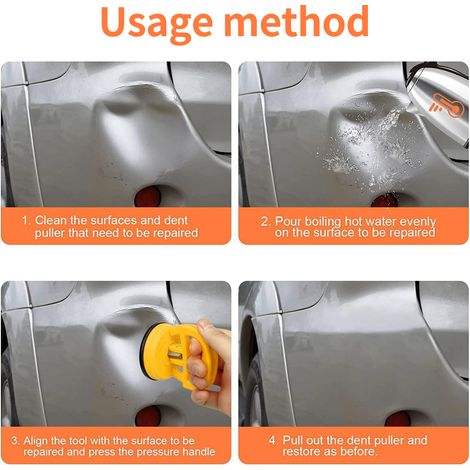 Usage method

1. Clean the surfaces and dent puller that need to be repaired

2. Pour boiling hot water evenly on the surface to be repaired

3. Align the tool with the surface to be repaired and press the pressure handle

4. Pull out the dent puller and restore as before.